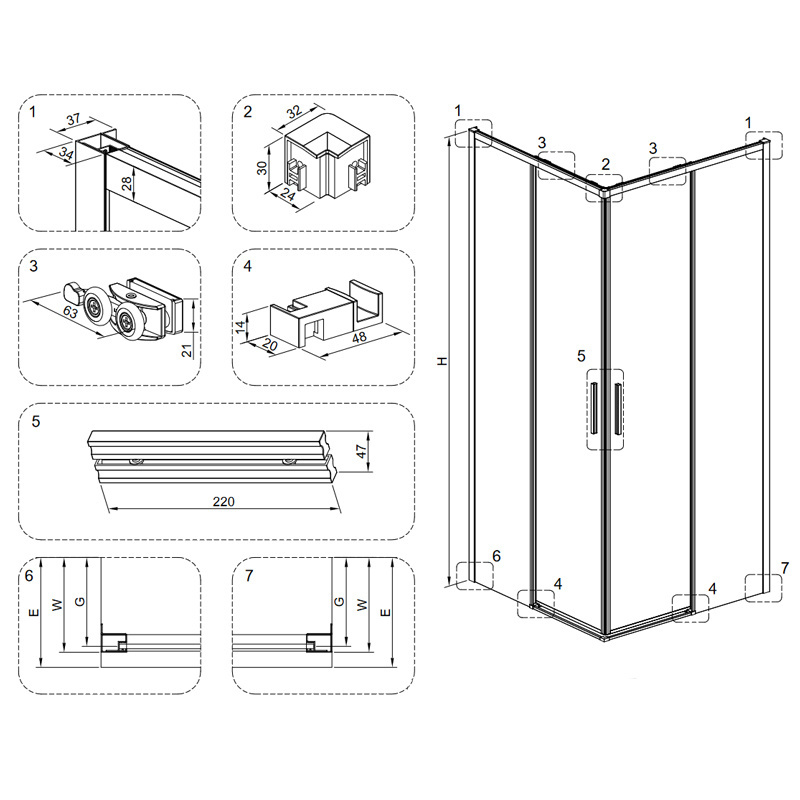 1
37
34
28

2
32
30
24

3
63
21

4
14
20
48

5
47
220

6
E
W
G

7
G
W
E

1
3
2
3
1
H
5
6
4
4
7