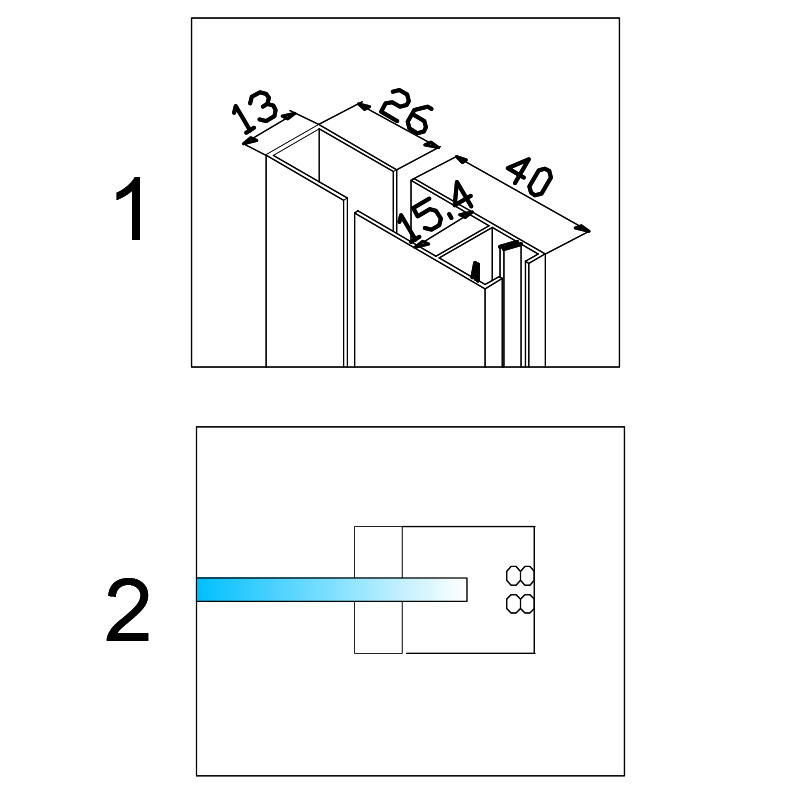 1

13
26
40
15,4

2