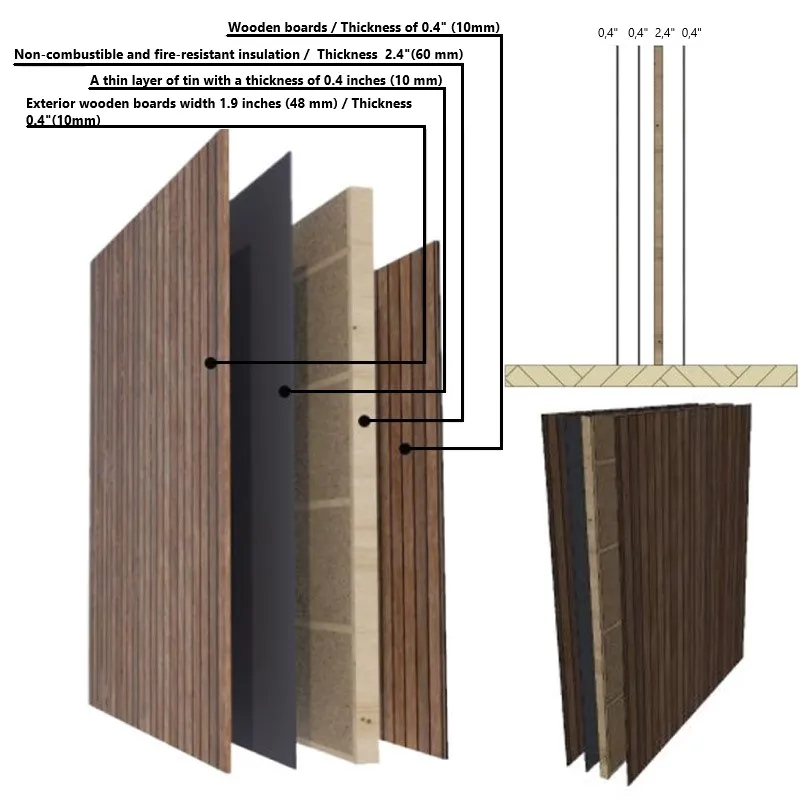 Wooden boards / Thickness of 0.4" (10mm)

Non-combustible and fire-resistant insulation / Thickness 2.4"(60 mm)

A thin layer of tin with a thickness of 0.4 inches (10 mm)

Exterior wooden boards width 1.9 inches (48 mm) / Thickness 0.4"(10mm)

0,4" 0,4" 2,4" 0,4"