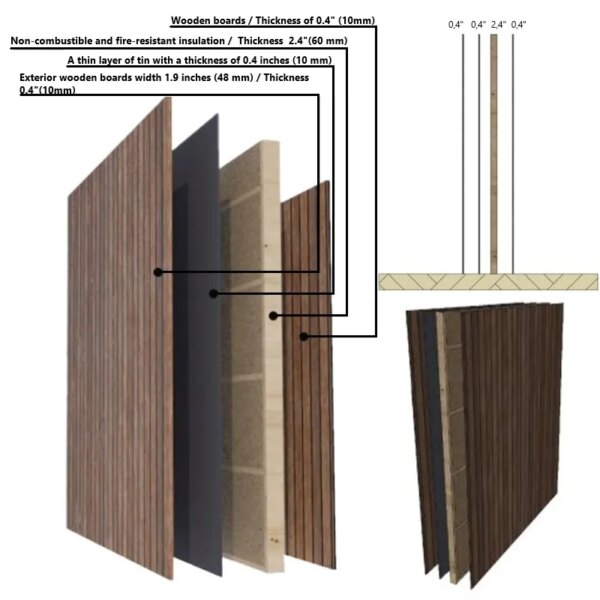 Wooden boards / Thickness of 0.4" (10mm)

Non-combustible and fire-resistant insulation / Thickness 2.4"(60 mm)

A thin layer of tin with a thickness of 0.4 inches (10 mm)

Exterior wooden boards width 1.9 inches (48 mm) / Thickness 0.4"(10mm)

0,4" 0,4" 2,4" 0,4"