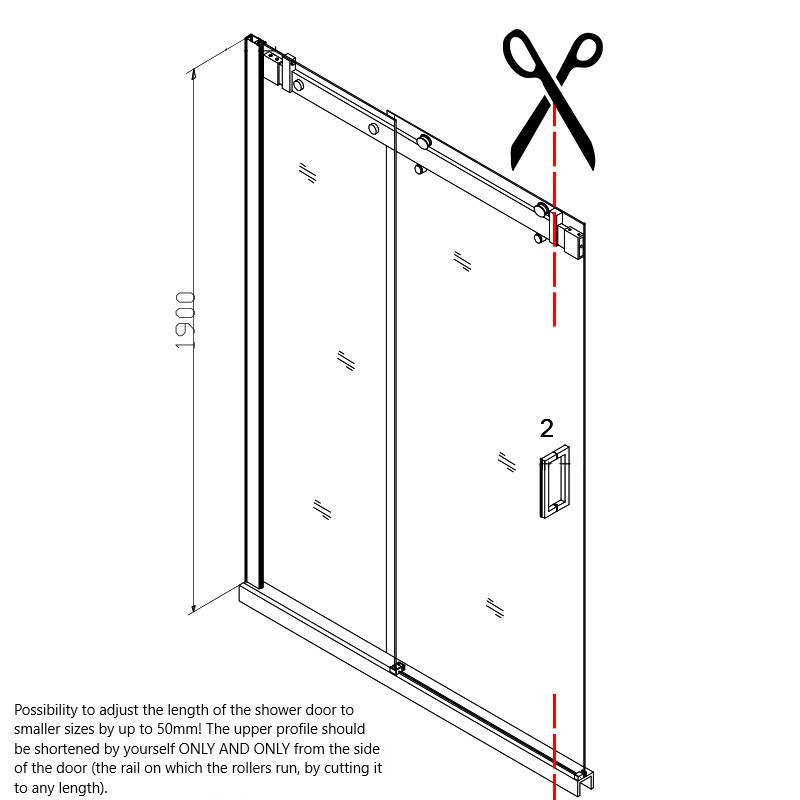 1900

2

Possibility to adjust the length of the shower door to smaller sizes by up to 50mm! The upper profile should be shortened by yourself ONLY AND ONLY from the side of the door (the rail on which the rollers run, by cutting it to any length).