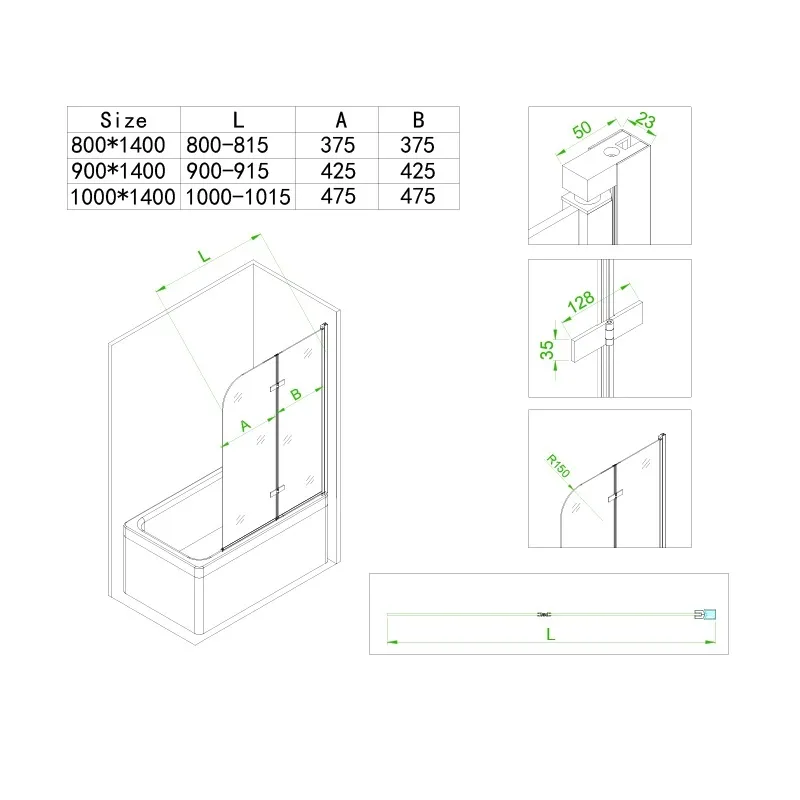 | Size | L | A | B |
|---|---|---|---|
| 800*1400 | 800-815 | 375 | 375 |
| 900*1400 | 900-915 | 425 | 425 |
| 1000*1400 | 1000-1015 | 475 | 475 |

L

A

B

50

23

128

35

R150

L