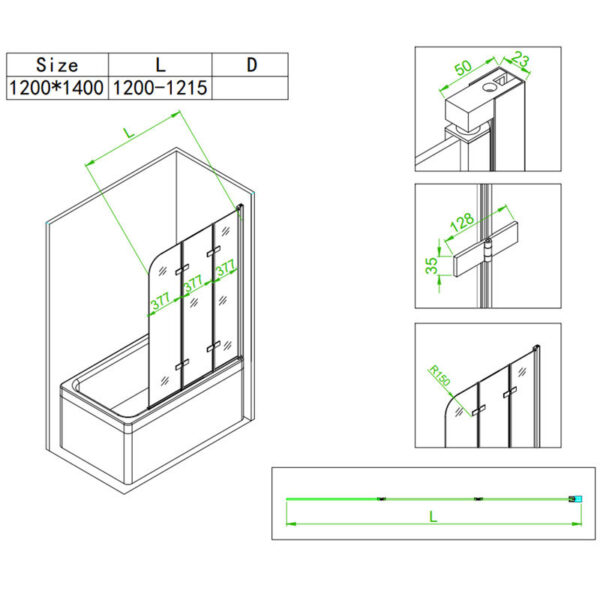 | Size | L | D |
|---|---|---|
| 1200*1400 | 1200-1215 | |

L

377 377 377

50 23

128

35

R150

L