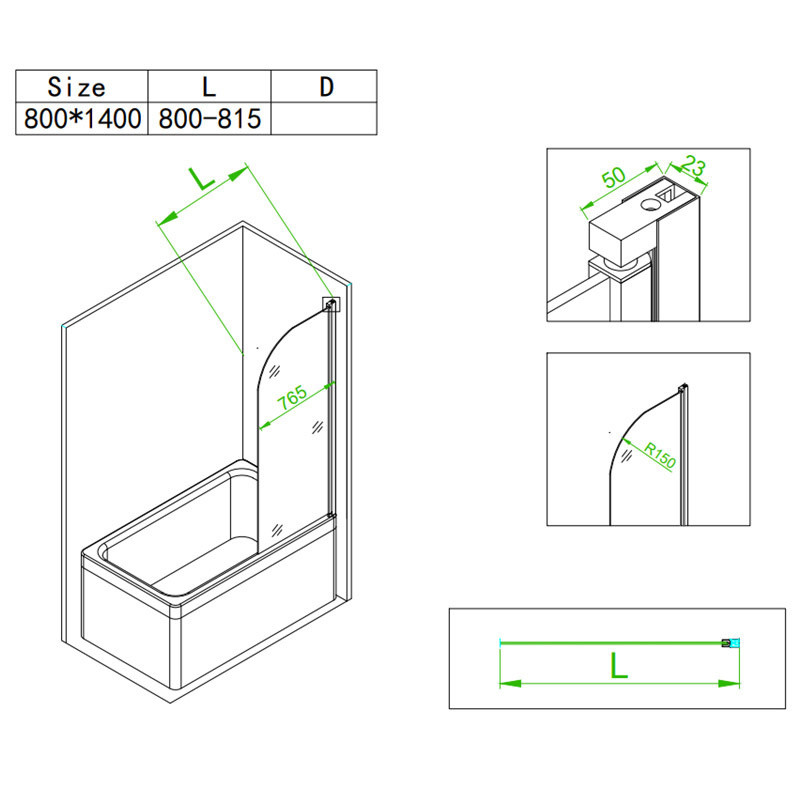 | Size | L | D |
|---|---|---|
| 800*1400 | 800-815 | |

L

765

50

23

R150

L