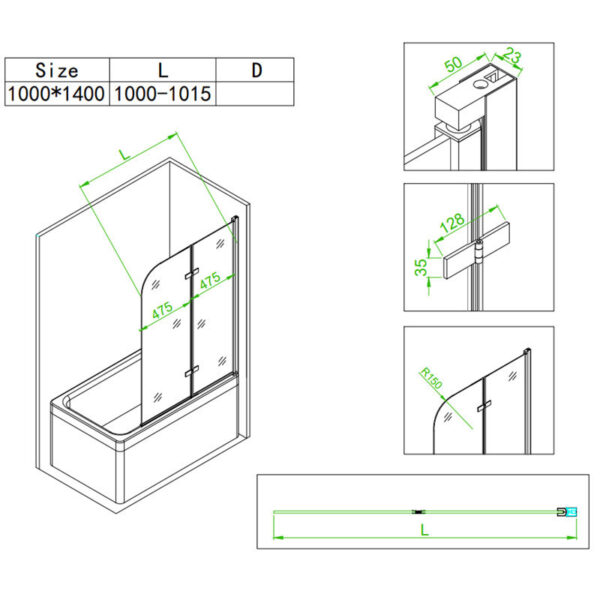 | Size | L | D |
|---|---|---|
| 1000*1400 | 1000-1015 | |

L

475

475

50

23

128

35

R150

L