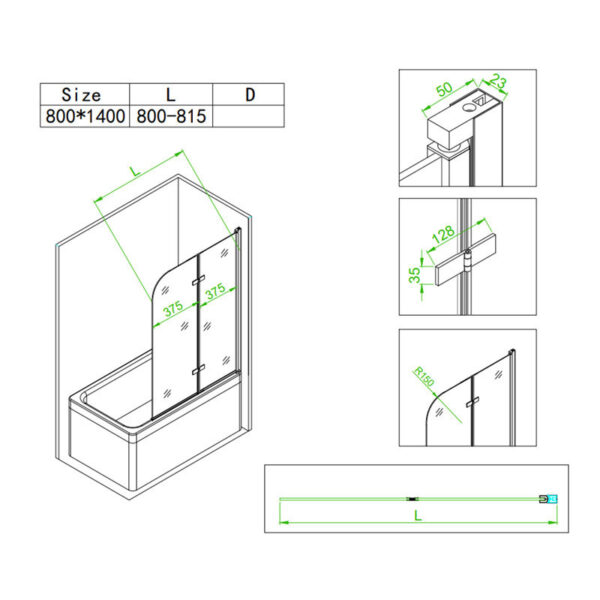 | Size | L | D |
|---|---|---|
| 800*1400 | 800-815 | |

L

375

375

50

23

128

35

R150

L