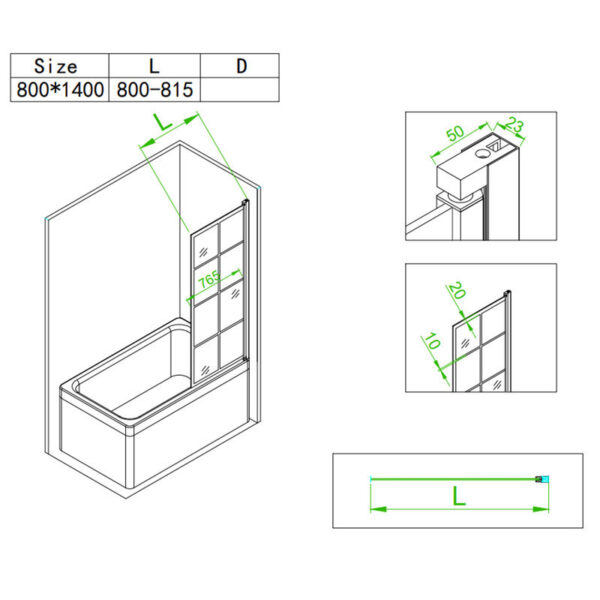 | Size | L | D |
|---|---|---|
| 800*1400 | 800-815 | |

L

765

50

23

20

10

L