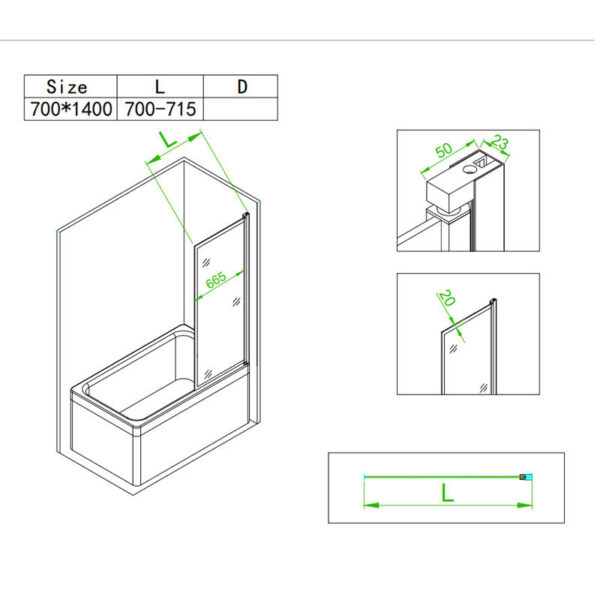 | Size | L | D |
|---|---|---|
| 700*1400 | 700-715 | |

L

665

50

23

20

L