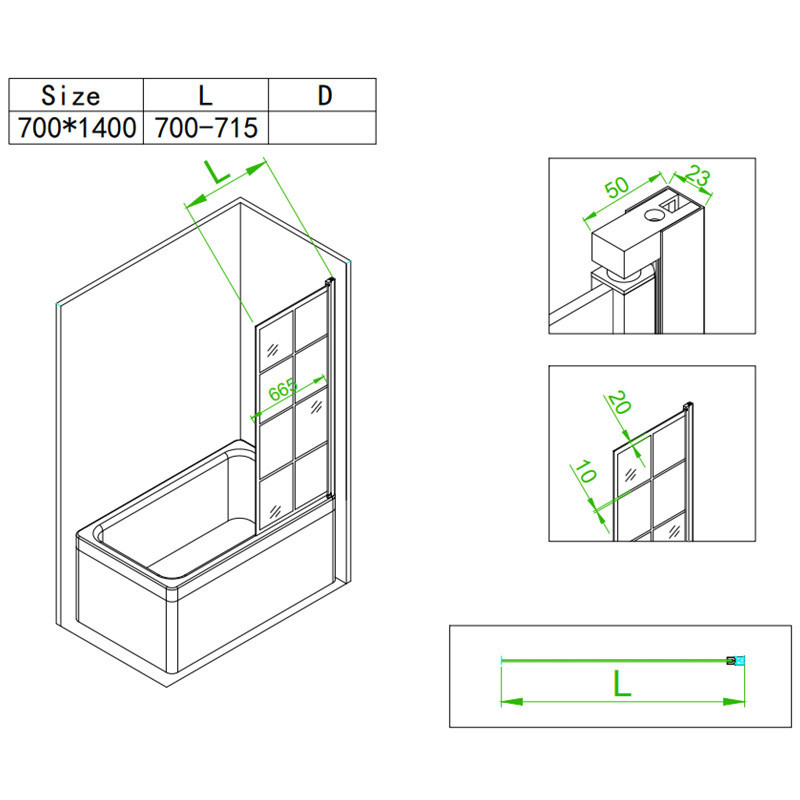 | Size | L | D |
|---|---|---|
| 700*1400 | 700-715 | |

L

665

50

23

20

10

L