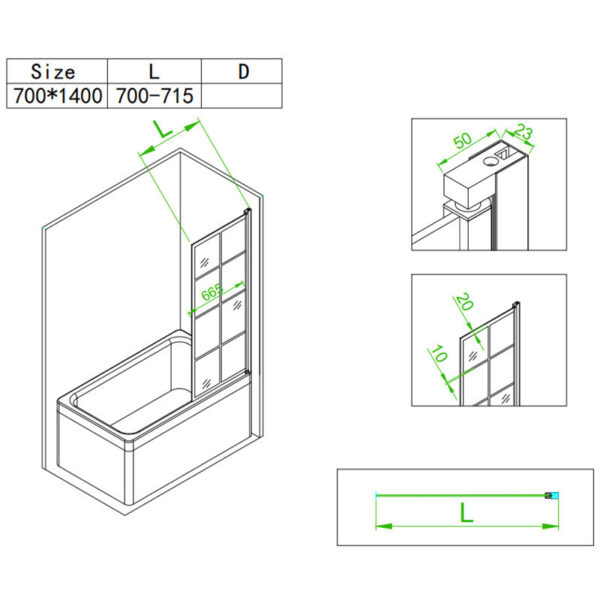 | Size | L | D |
|---|---|---|
| 700*1400 | 700-715 | |

L

665

50

23

20

10

L