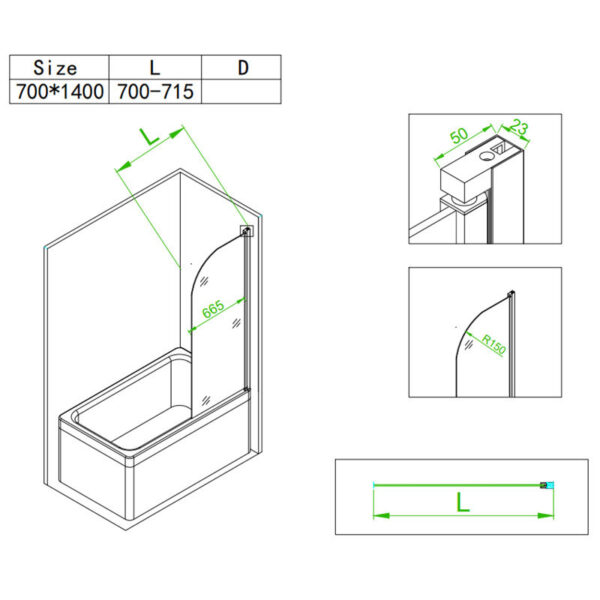 | Size | L | D |
|---|---|---|
| 700*1400 | 700-715 | |

L

665

50

23

R150

L