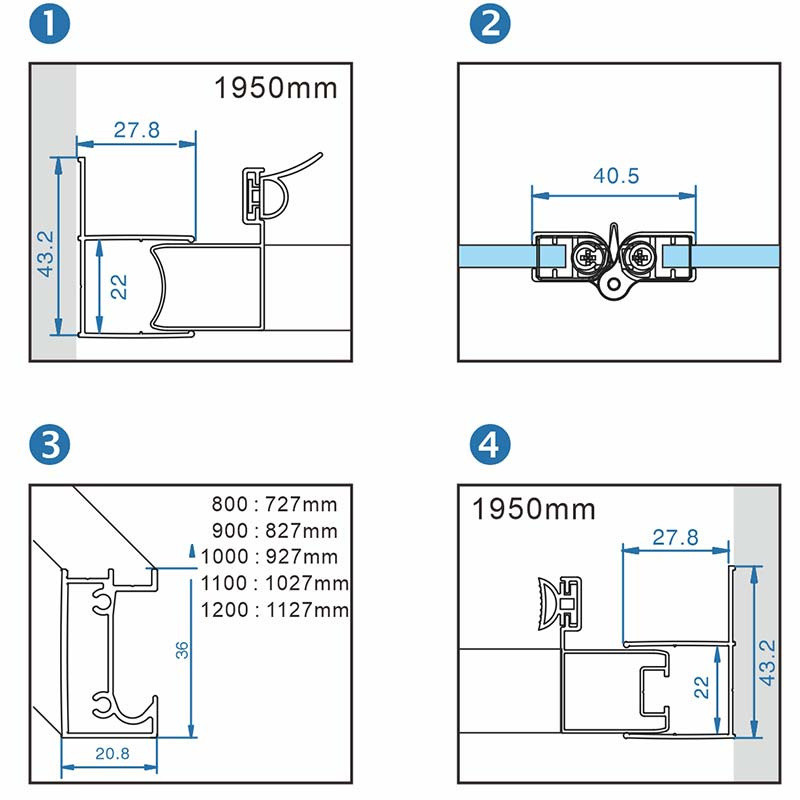 1

1950mm

27.8

43.2

22

2

40.5

3

800 : 727mm
900 : 827mm
1000 : 927mm
1100 : 1027mm
1200 : 1127mm

36

20.8

4

1950mm

27.8

22

43.2