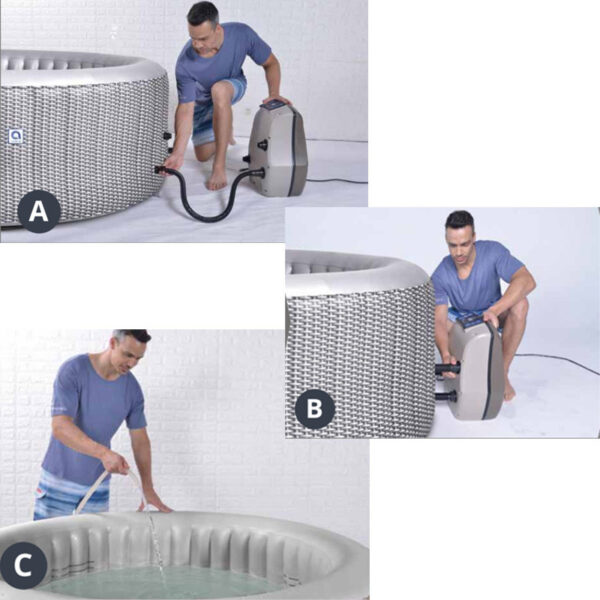 A

B

C