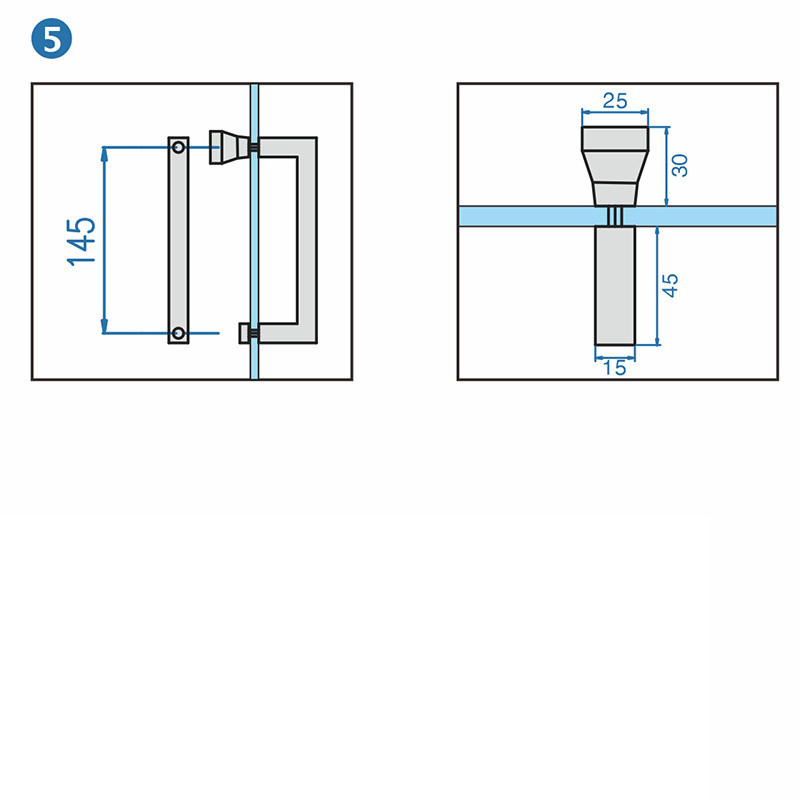 5

145

25

30

45

15