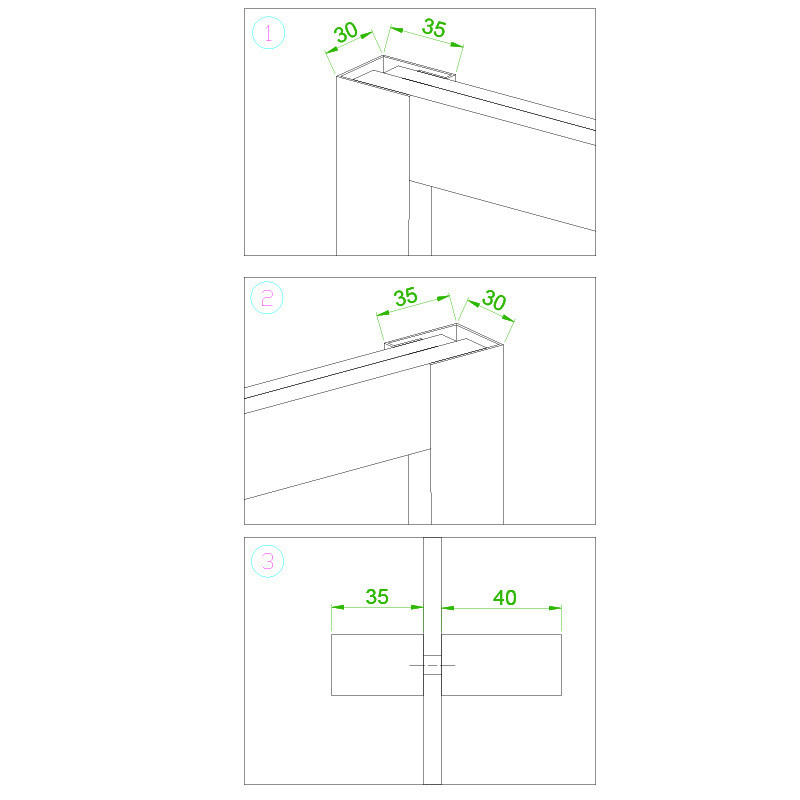 1
30
35

2
35
30

3
35
40