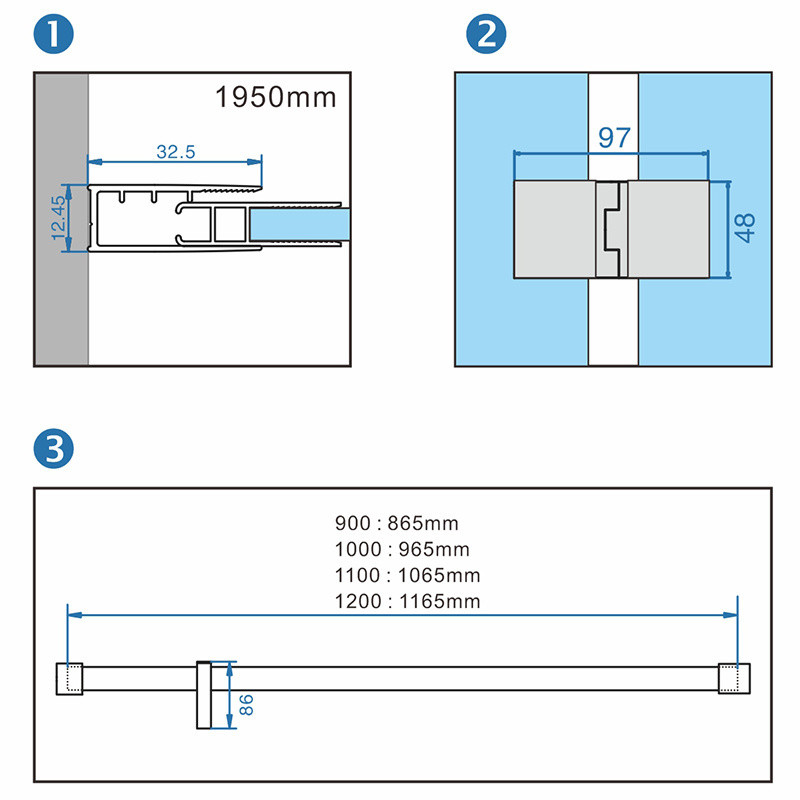 1

1950mm

32.5

12.45

2

97

48

3

900 : 865mm
1000 : 965mm
1100 : 1065mm
1200 : 1165mm

86