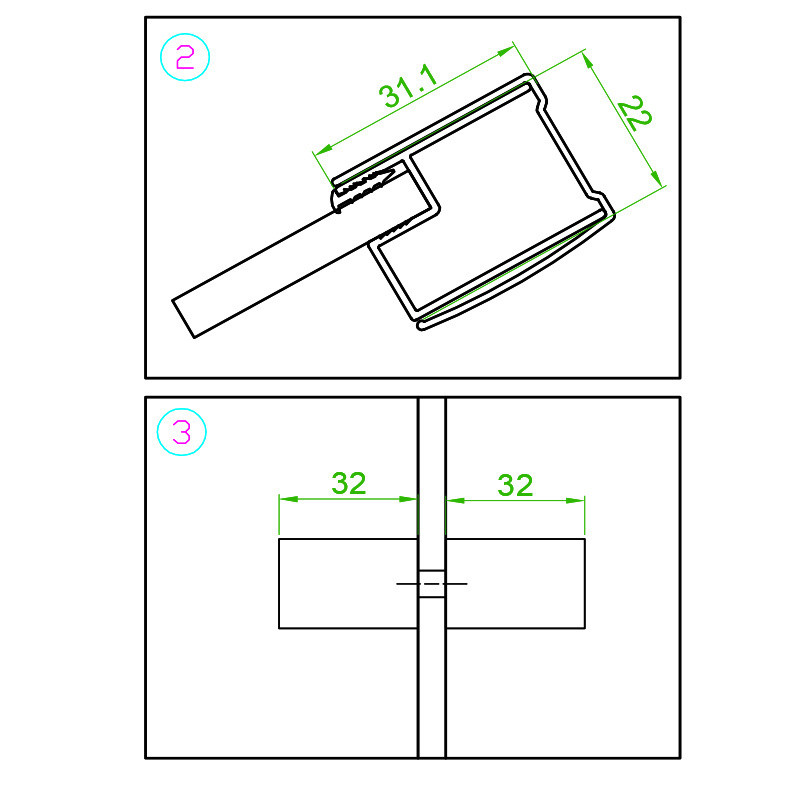 2
31.1
22

3
32
32