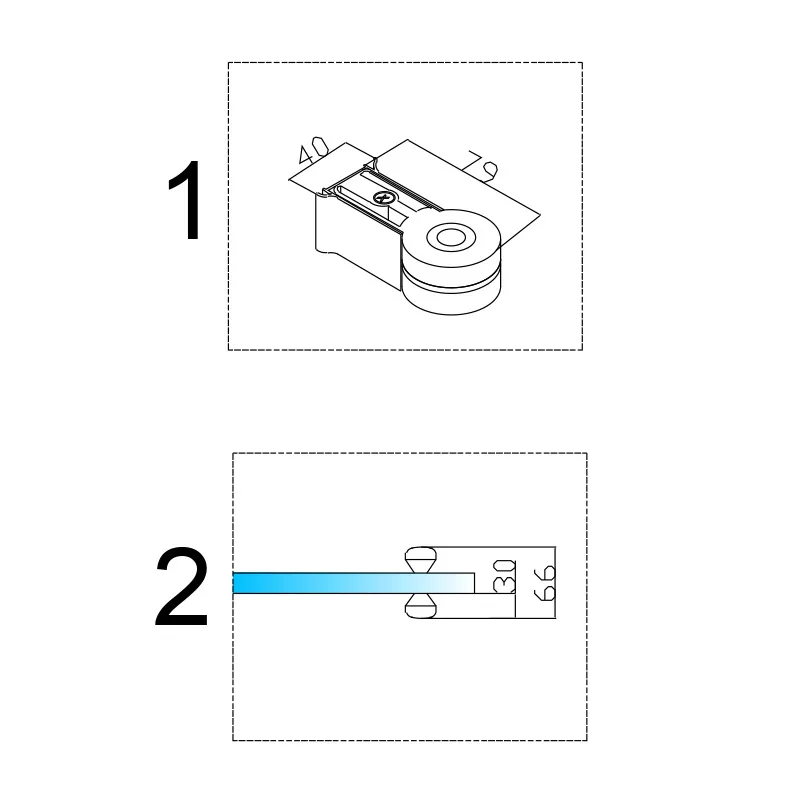 1

40

79

2

30

66