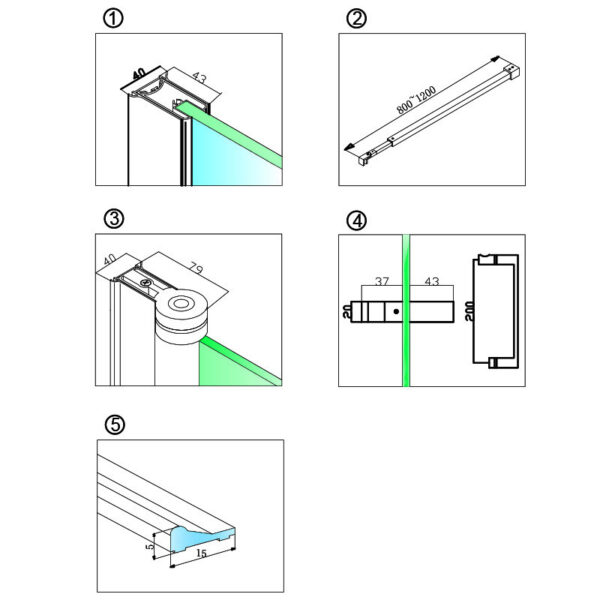 ①

40
43

②

800~1200

③

40
79

④

37
43
20
200

⑤

5
15