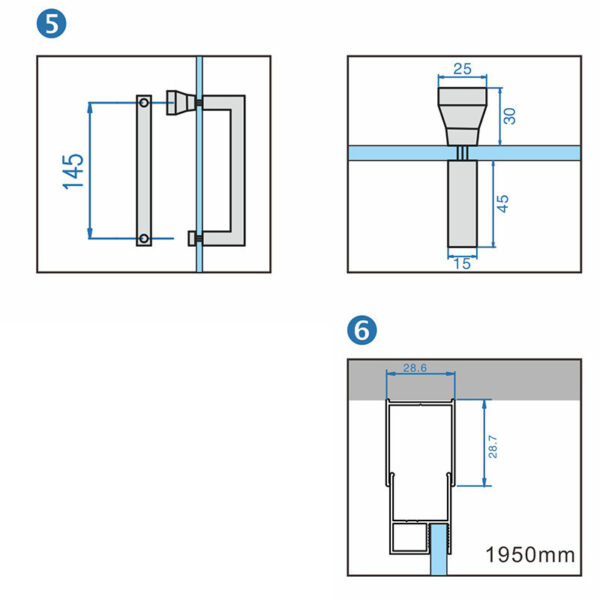 5

145

25

30

45

15

6

28.6

28.7

1950mm