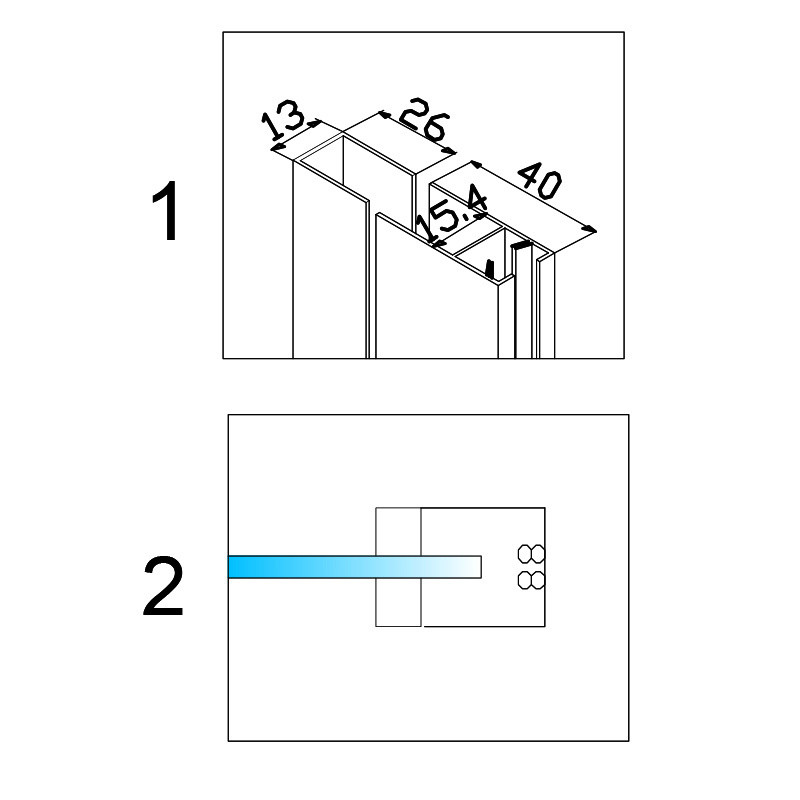 1

13

26

40

15,4

2