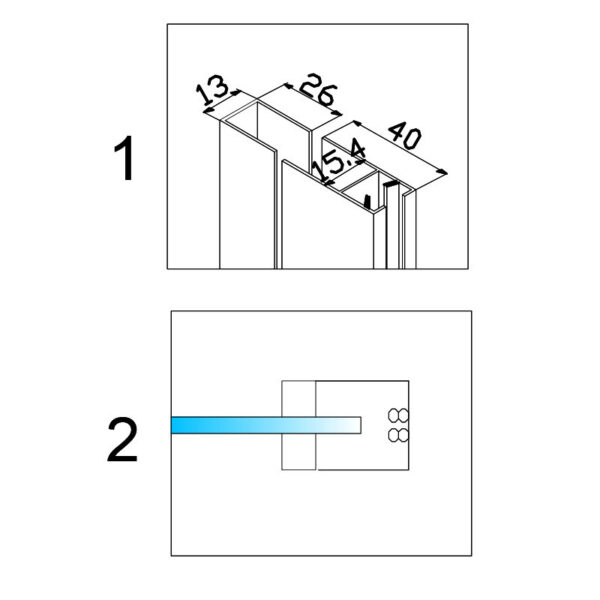 1

13
26
40
15,4

2