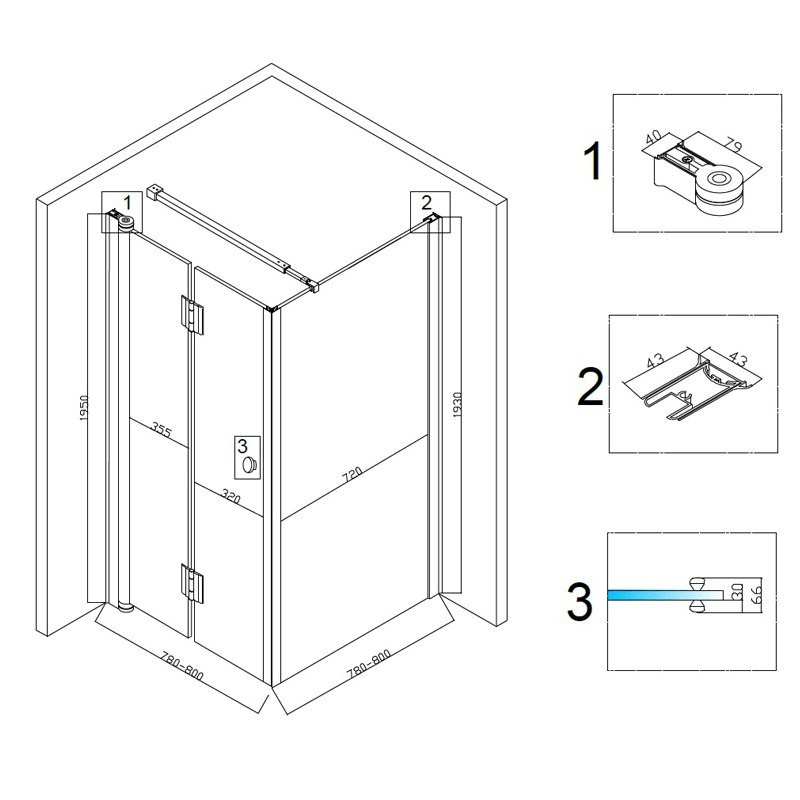 1
2
1950
355
3
320
720
1930
780-800
780-800
1
40
79
2
43
43
3
30
66