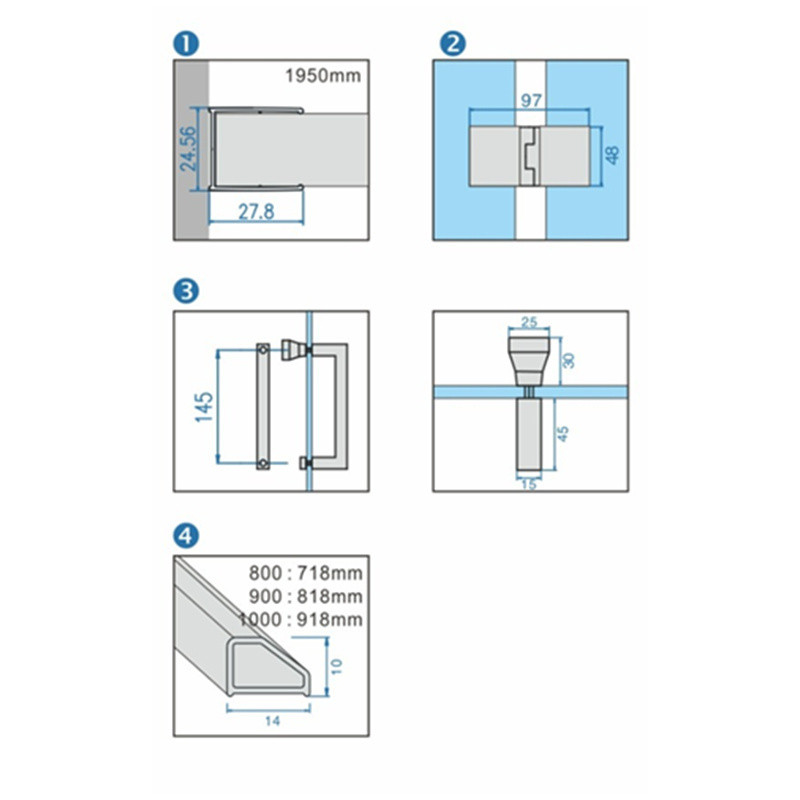 1

1950mm

24.56

27.8

2

97

48

3

145

25

30

45

15

4

800 : 718mm
900 : 818mm
1000 : 918mm

10

14