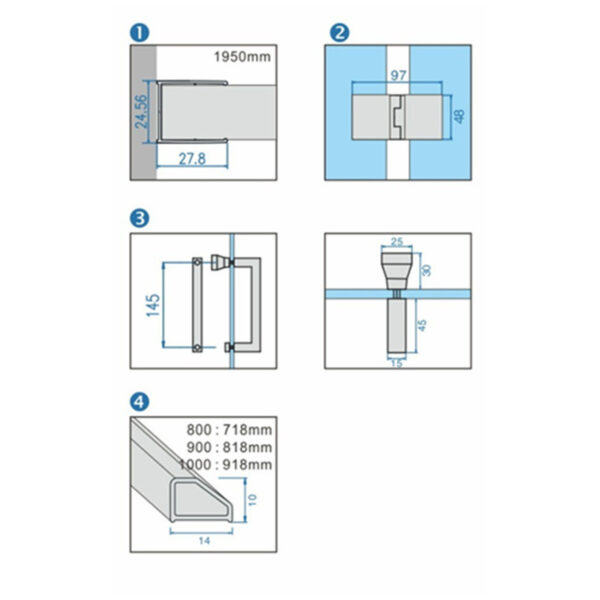 1

1950mm

24.56

27.8

2

97

48

3

145

25

30

45

15

4

800 : 718mm
900 : 818mm
1000 : 918mm

10

14