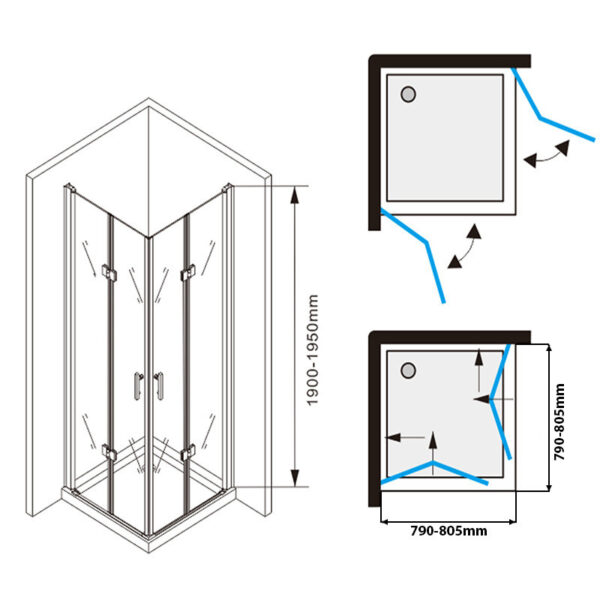 1900-1950mm

790-805mm

790-805mm