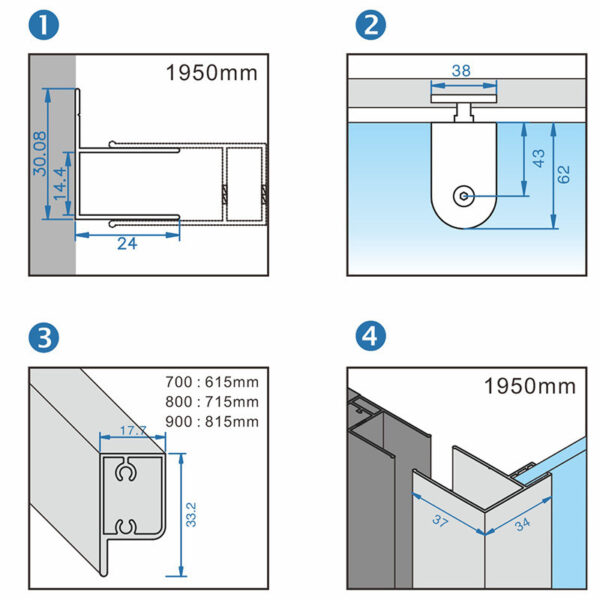 1

1950mm

30.08

14.4

24

2

38

43

62

3

700 : 615mm
800 : 715mm
900 : 815mm

17.7

33.2

4

1950mm

37

34