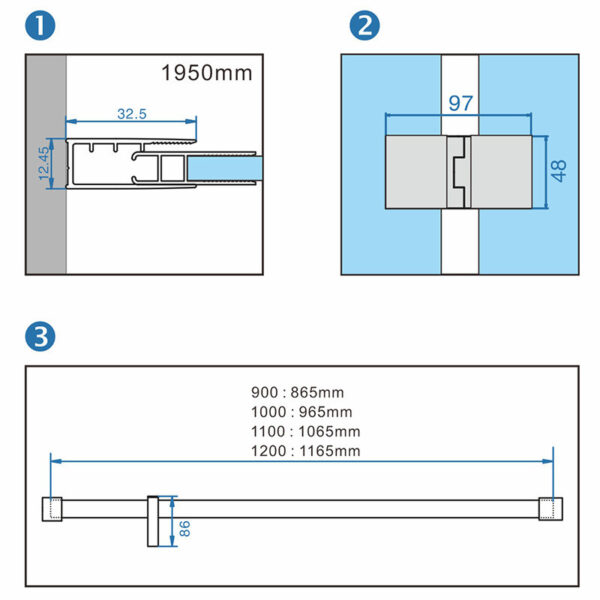 1

1950mm

32.5

12.45

2

97

48

3

900 : 865mm
1000 : 965mm
1100 : 1065mm
1200 : 1165mm

86