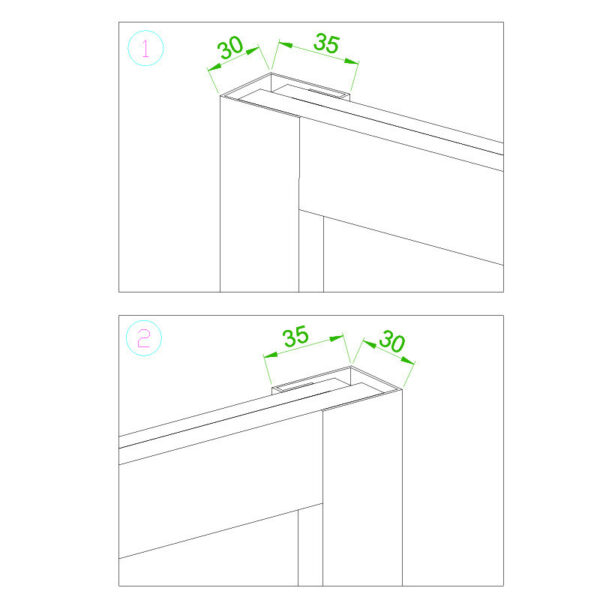 1
30
35

2
35
30