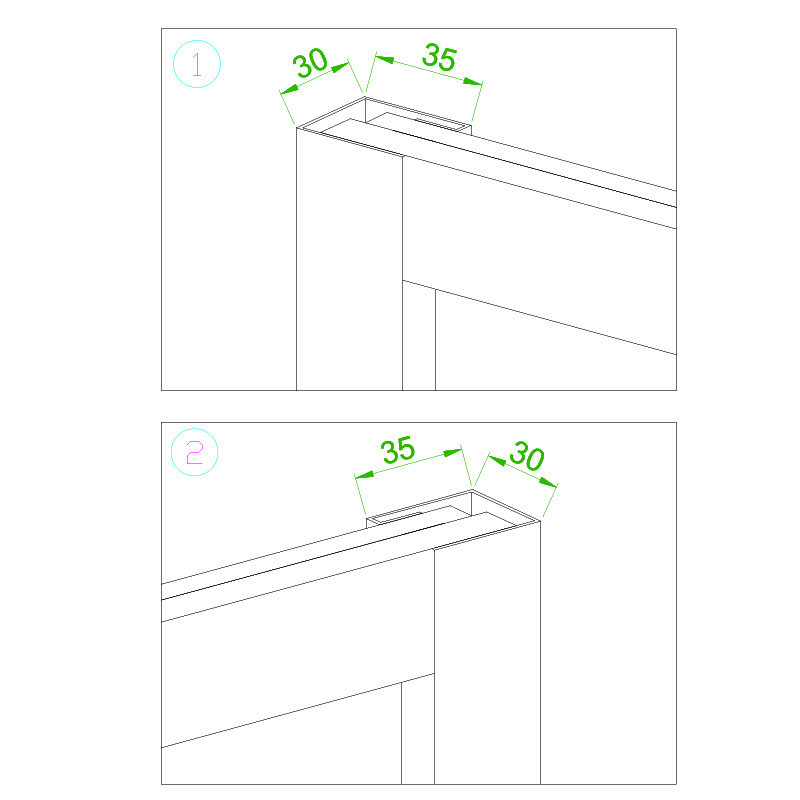 1
30
35

2
35
30