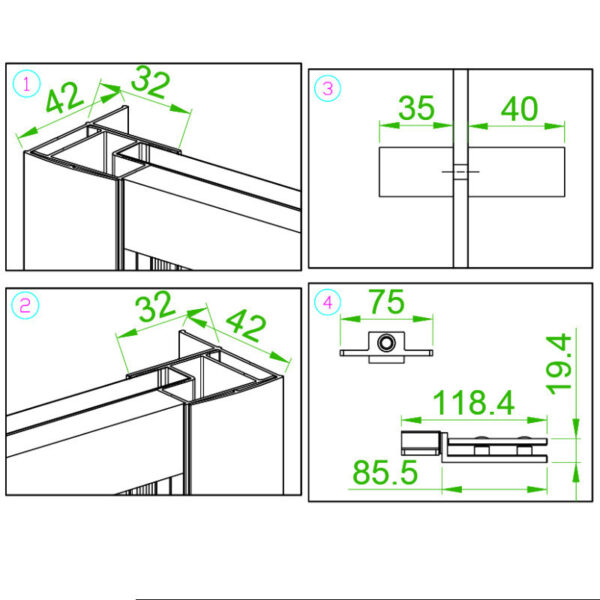 1
42
32

3
35
40

2
32
42

4
75
19.4
118.4
85.5