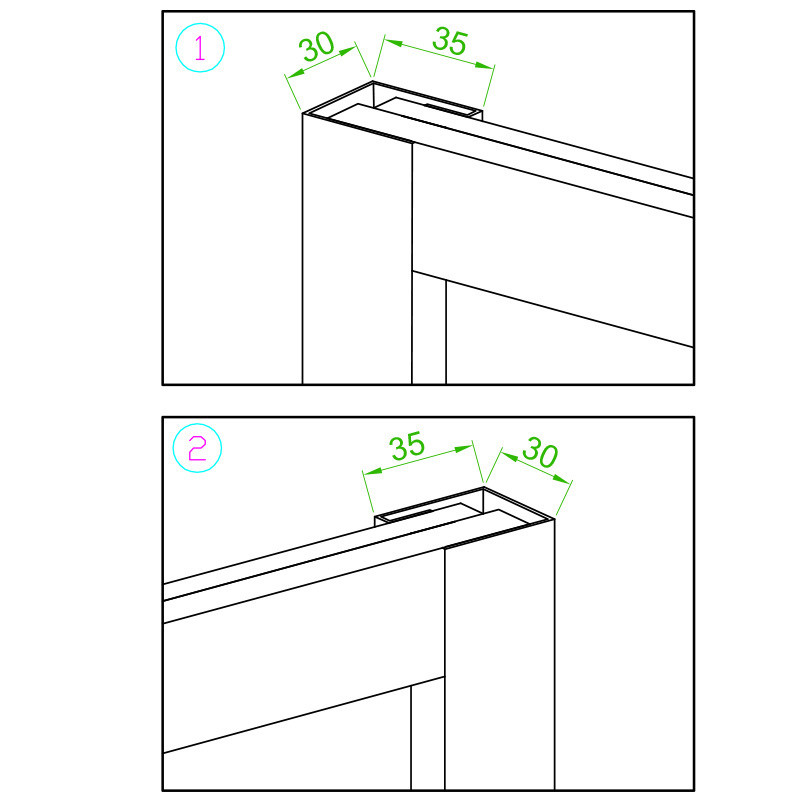 1

30

35

2

35

30