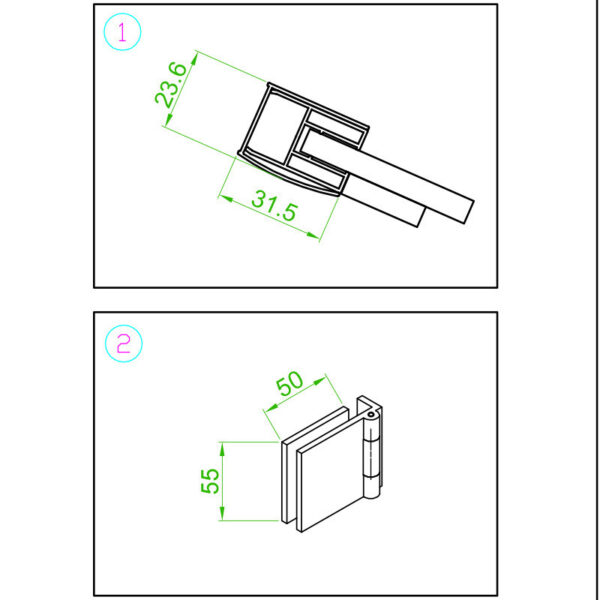 1

23.6

31.5

2

50

55