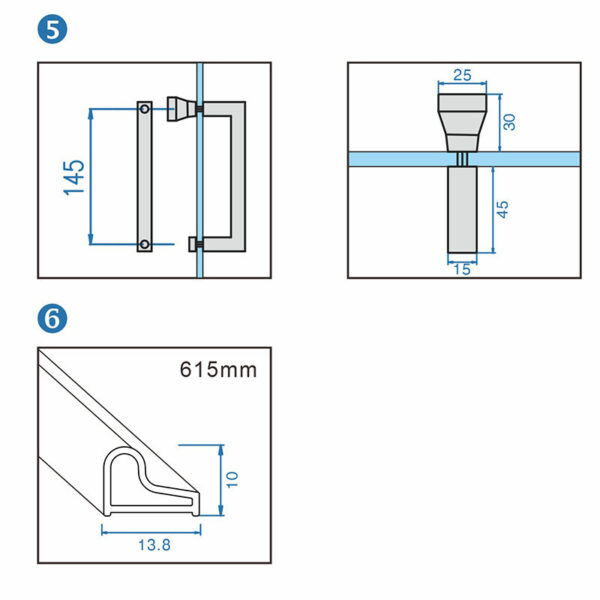 5

145

25

30

45

15

6

615mm

10

13.8