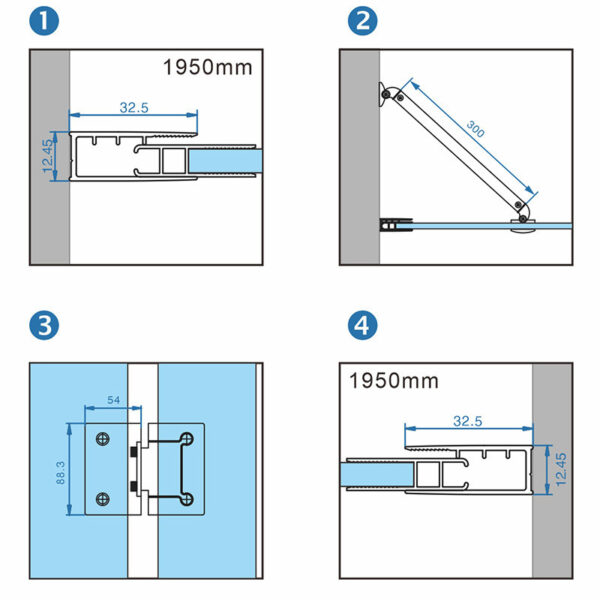 1

1950mm

32.5

12.45

2

300

3

54

88.3

4

1950mm

32.5

12.45