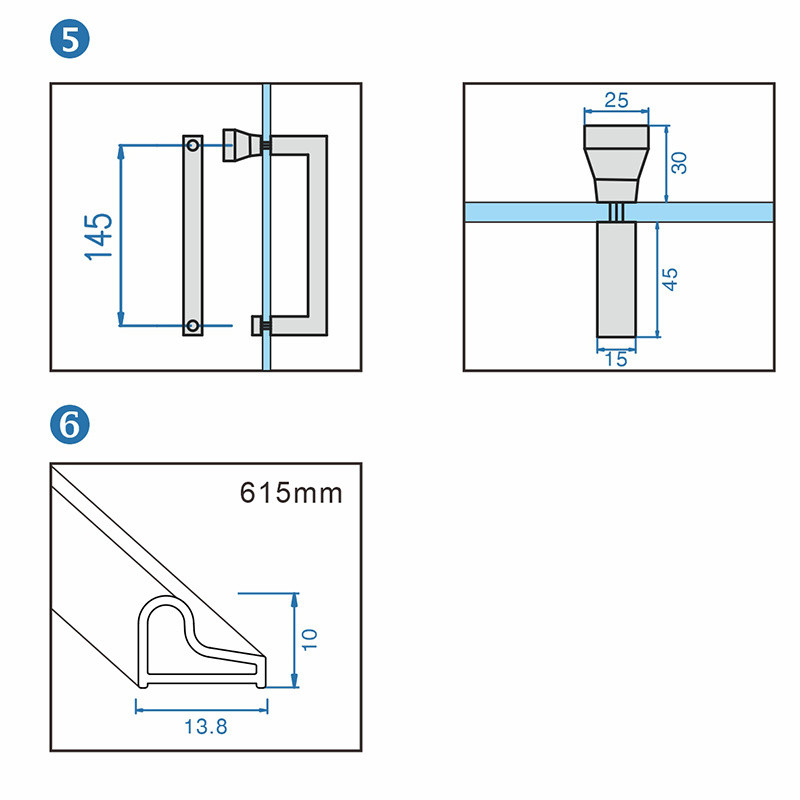 5

145

25

30

45

15

6

615mm

10

13.8