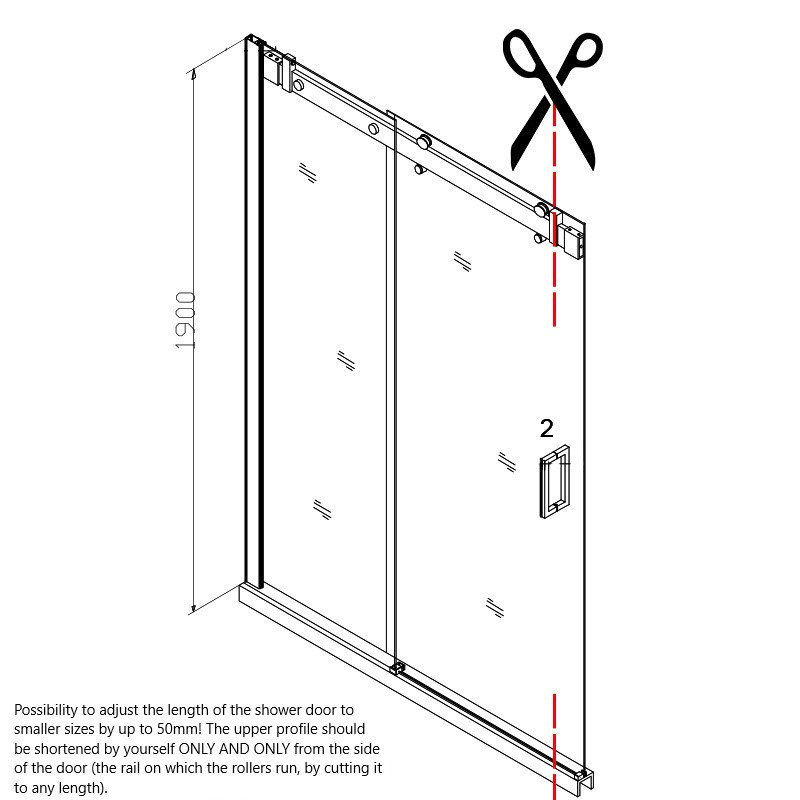 1900

2

Possibility to adjust the length of the shower door to smaller sizes by up to 50mm! The upper profile should be shortened by yourself ONLY AND ONLY from the side of the door (the rail on which the rollers run, by cutting it to any length).