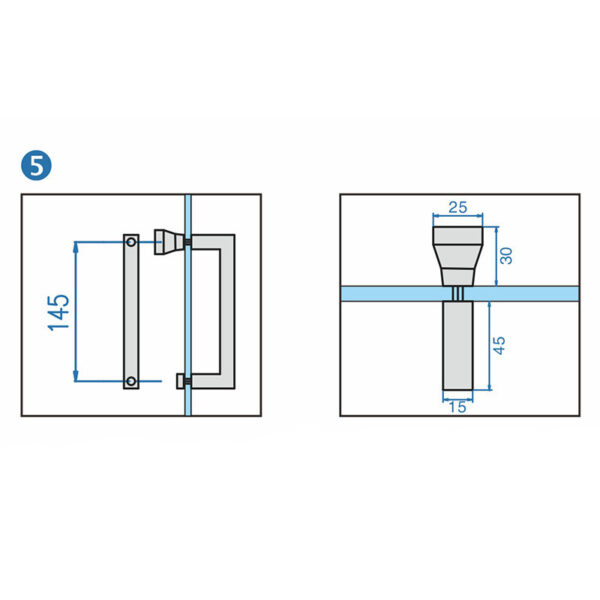 5

145

25

30

45

15