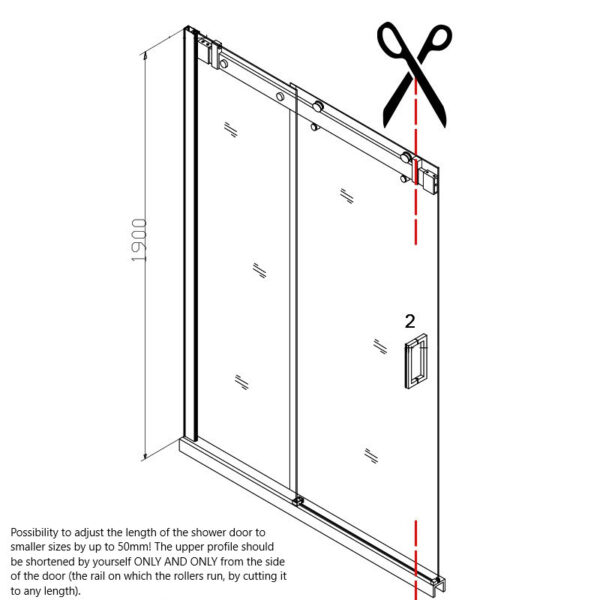 1900

2

Possibility to adjust the length of the shower door to smaller sizes by up to 50mm! The upper profile should be shortened by yourself ONLY AND ONLY from the side of the door (the rail on which the rollers run, by cutting it to any length).