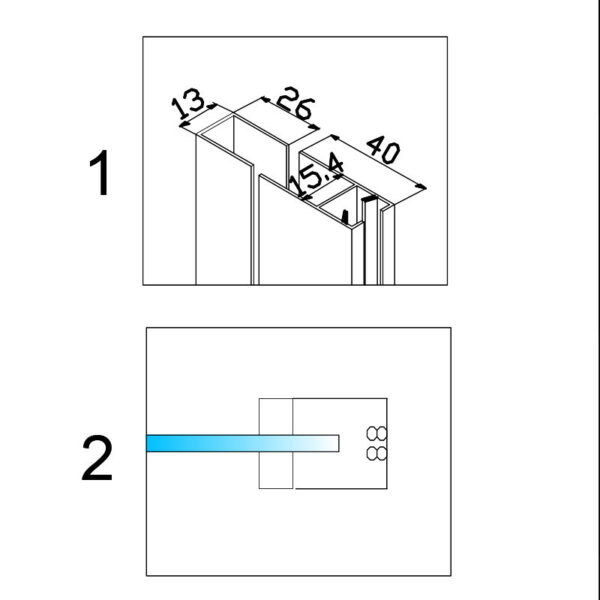 1

13
26
40
15,4

2