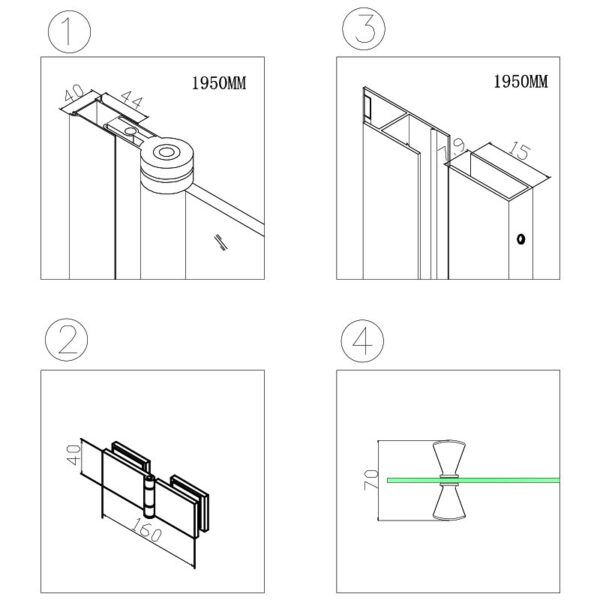 ①

1950MM

40

44

③

1950MM

7.9

15

②

40

160

④

70