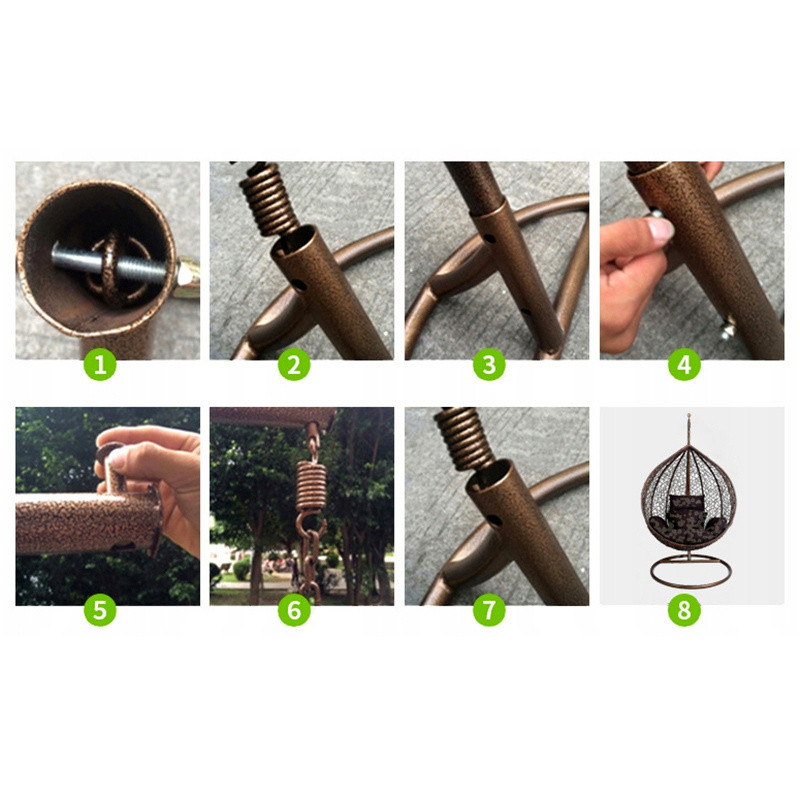 1

2

3

4

5

6

7

8