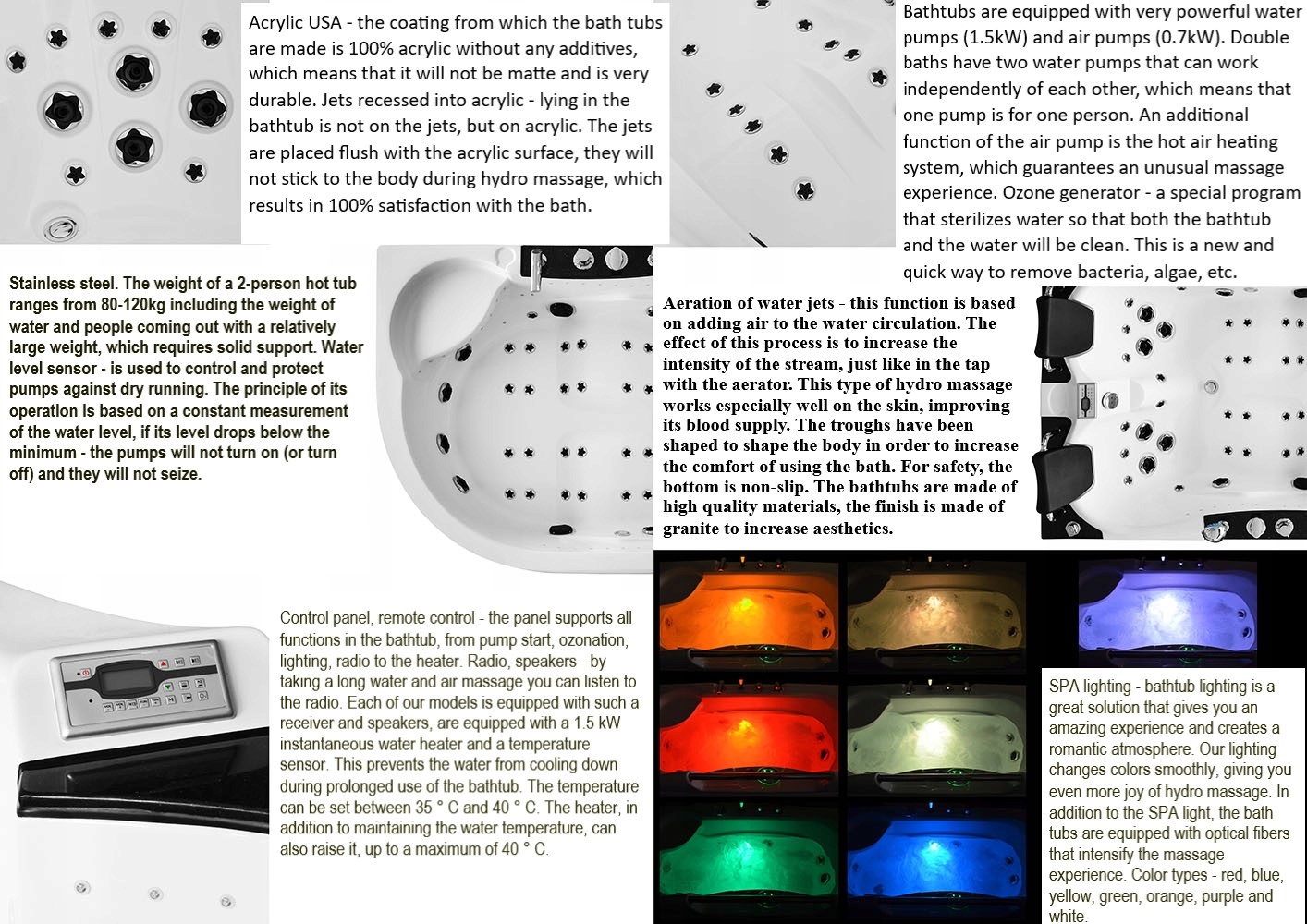 Acrylic USA - the coating from which the bath tubs are made is 100% acrylic without any additives, which means that it will not be matte and is very durable. Jets recessed into acrylic - lying in the bathtub is not on the jets, but on acrylic. The jets are placed flush with the acrylic surface, they will not stick to the body during hydro massage, which results in 100% satisfaction with the bath.

Bathtubs are equipped with very powerful water pumps (1.5kW) and air pumps (0.7kW). Double baths have two water pumps that can work independently of each other, which means that one pump is for one person. An additional function of the air pump is the hot air heating system, which guarantees an unusual massage experience. Ozone generator - a special program that sterilizes water so that both the bathtub and the water will be clean. This is a new and quick way to remove bacteria, algae, etc.

Stainless steel. The weight of a 2-person hot tub ranges from 80-120kg including the weight of water and people coming out with a relatively large weight, which requires solid support. Water level sensor - is used to control and protect pumps against dry running. The principle of its operation is based on a constant measurement of the water level, if its level drops below the minimum - the pumps will not turn on (or turn off) and they will not seize.

Aeration of water jets - this function is based on adding air to the water circulation. The effect of this process is to increase the intensity of the stream, just like in the tap with the aerator. This type of hydro massage works especially well on the skin, improving its blood supply. The troughs have been shaped to shape the body in order to increase the comfort of using the bath. For safety, the bottom is non-slip. The bathtubs are made of high quality materials, the finish is made of granite to increase aesthetics.

Control panel, remote control - the panel supports all functions in the bathtub, from pump start, ozonation, lighting, radio to the heater. Radio, speakers - by taking a long water and air massage you can listen to the radio. Each of our models is equipped with such a receiver and speakers, are equipped with a 1.5 kW instantaneous water heater and a temperature sensor. This prevents the water from cooling down during prolonged use of the bathtub. The temperature can be set between 35 ° C and 40 ° C. The heater, in addition to maintaining the water temperature, can also raise it, up to a maximum of 40 ° C.

SPA lighting - bathtub lighting is a great solution that gives you an amazing experience and creates a romantic atmosphere. Our lighting changes colors smoothly, giving you even more joy of hydro massage. In addition to the SPA light, the bath tubs are equipped with optical fibers that intensify the massage experience. Color types - red, blue, yellow, green, orange, purple and white.