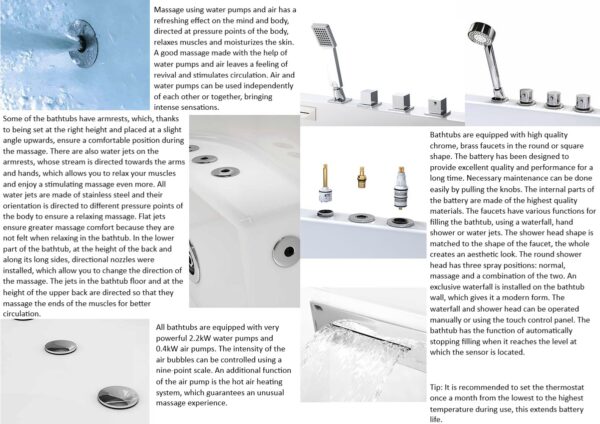 Massage using water pumps and air has a refreshing effect on the mind and body, directed at pressure points of the body, relaxes muscles and moisturizes the skin. A good massage made with the help of water pumps and air leaves a feeling of revival and stimulates circulation. Air and water pumps can be used independently of each other or together, bringing intense sensations.

Some of the bathtubs have armrests, which, thanks to being set at the right height and placed at a slight angle upwards, ensure a comfortable position during the massage. There are also water jets on the armrests, whose stream is directed towards the arms and hands, which allows you to relax your muscles and enjoy a stimulating massage even more. All water jets are made of stainless steel and their orientation is directed to different pressure points of the body to ensure a relaxing massage. Flat jets ensure greater massage comfort because they are not felt when relaxing in the bathtub. In the lower part of the bathtub, at the height of the back and along its long sides, directional nozzles were installed, which allow you to change the direction of the massage. The jets in the bathtub floor and at the height of the upper back are directed so that they massage the ends of the muscles for better circulation.

All bathtubs are equipped with very powerful 2.2kW water pumps and 0.4kW air pumps. The intensity of the air bubbles can be controlled using a nine-point scale. An additional function of the air pump is the hot air heating system, which guarantees an unusual massage experience.

Bathtubs are equipped with high quality chrome, brass faucets in the round or square shape. The battery has been designed to provide excellent quality and performance for a long time. Necessary maintenance can be done easily by pulling the knobs. The internal parts of the battery are made of the highest quality materials. The faucets have various functions for filling the bathtub, using a waterfall, hand shower or water jets. The shower head shape is matched to the shape of the faucet, the whole creates an aesthetic look. The round shower head has three spray positions: normal, massage and a combination of the two. An exclusive waterfall is installed on the bathtub wall, which gives it a modern form. The waterfall and shower head can be operated manually or using the touch control panel. The bathtub has the function of automatically stopping filling when it reaches the level at which the sensor is located.

Tip: It is recommended to set the thermostat once a month from the lowest to the highest temperature during use, this extends battery life.